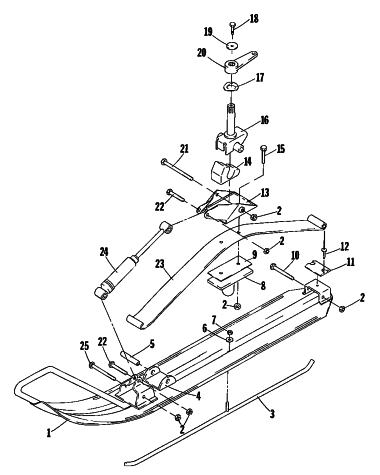 18
19
20
17
16
21
15
14
13
22
2
2
12
24
9
10
11
23
8
2
2
7
6
25
22
5
4
3
2
1