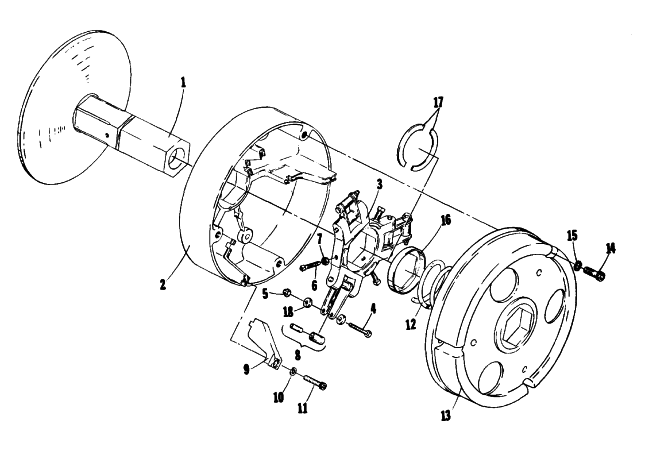 1
17
3
16
15
14
7
6
2
5
18
4
12
8
9
10
11
13