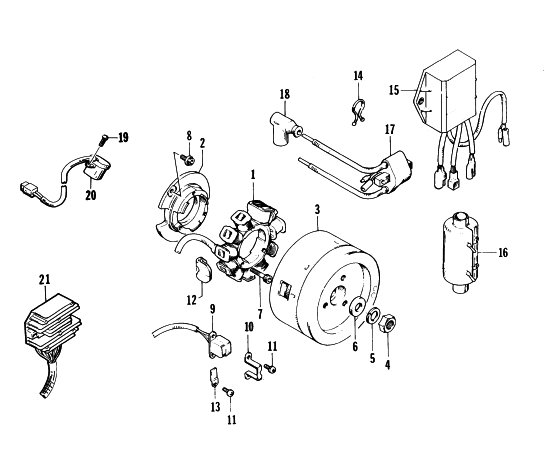 14
15
18
17
19
8
2
20
1
3
16
21
12
7
9
10
11
6
5
4
13
11