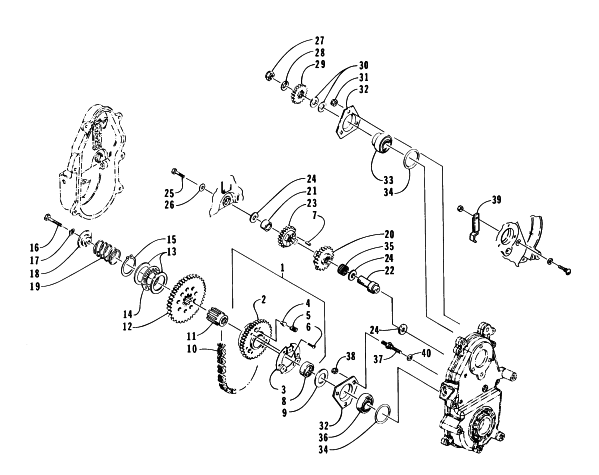 27
28
29
30
31
32
33
34
39
25
26
24
21
23
7
20
35
24
22
16
17
18
19
15
13
14
12
1
2
4
5
6
11
10
3
8
9
38
24
37
40
32
36
34