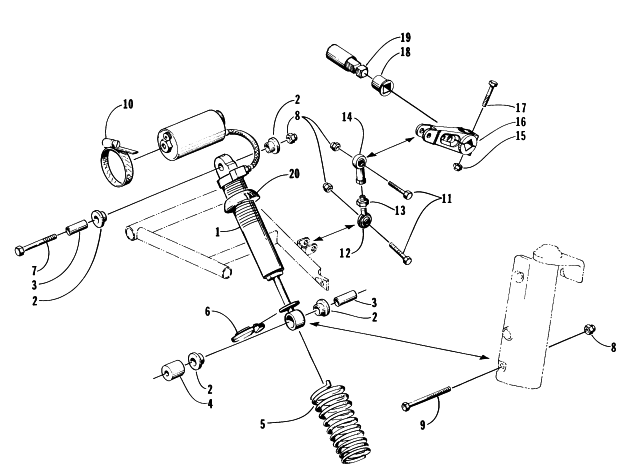 19
18
10
2
8
14
17
16
15
20
13
11
1
12
7
3
2
6
3
2
8
2
4
5
9