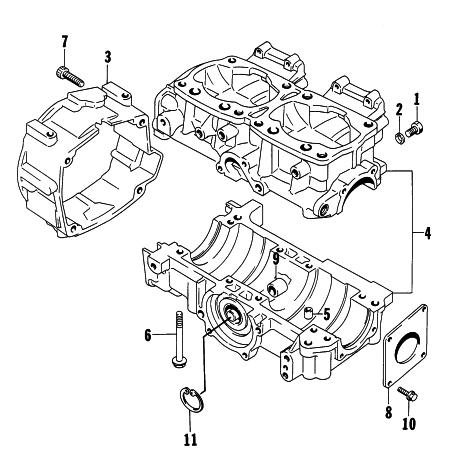 7
3
2
1
4
9
5
6
8
10
11