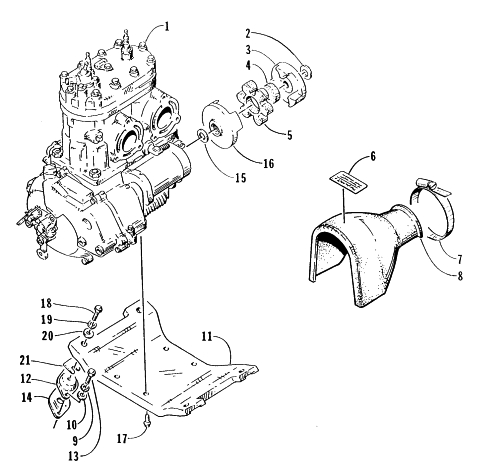 1
2
3
4
5
16
15
6
7
8
18
19
20
11
21
12
14
10
9
13
17