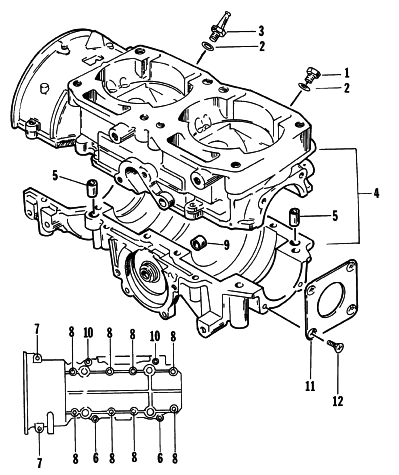 3
2
1
2
4
5
5
9
7
8
10
8
8
10
8
11
12
7
8
6
8
8
6
8