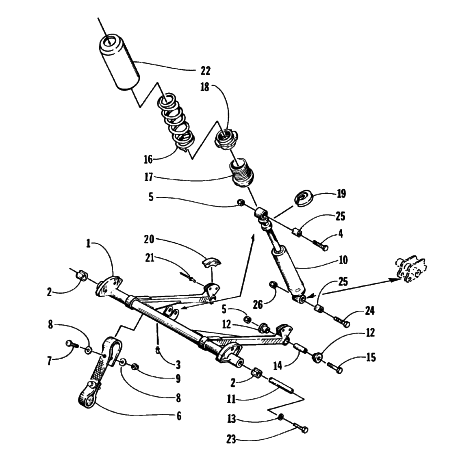 22
18
16
17
5
19
25
4
20
1
21
10
2
25
26
24
5
12
8
12
7
3
14
15
9
2
8
11
6
13
23