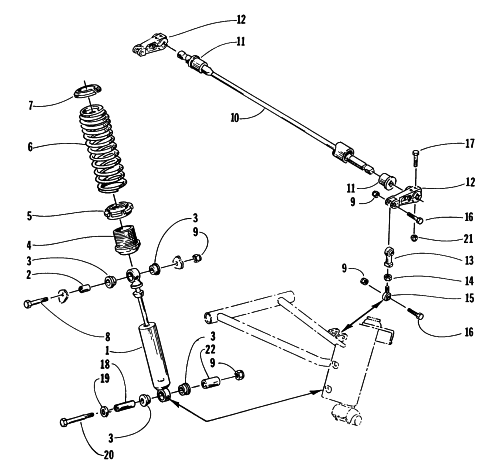 12
11
7
10
6
17
11
12
9
5
16
3
9
21
4
3
13
2
9
14
15
8
16
1
3
22
18
9
19
3
20