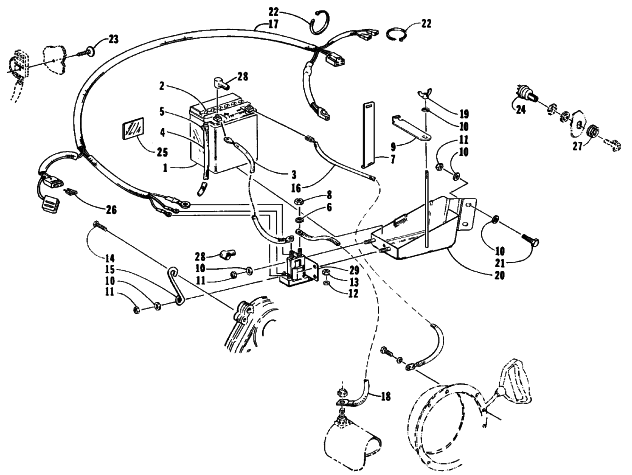 22
17
22
23
28
2
5
4
25
1
3
16
19
10
9
7
12
10
24
27
26
8
6
14
15
10
11
28
10
11
29
13
12
10
21
20
18