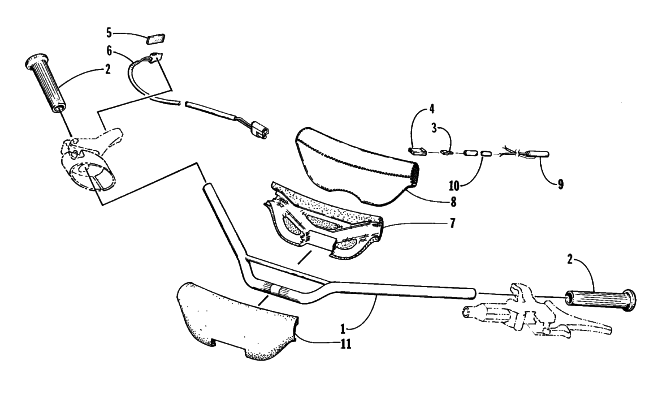 5
6
2
4
3
10
9
8
7
2
1
11