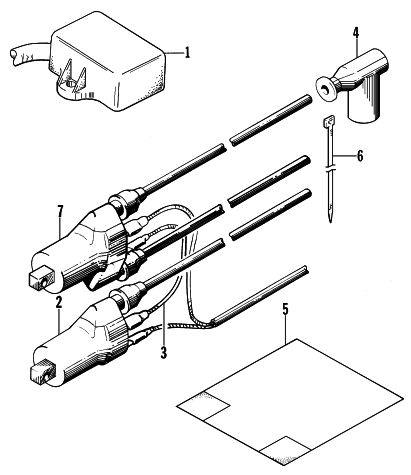 1
4
6
7
2
3
5