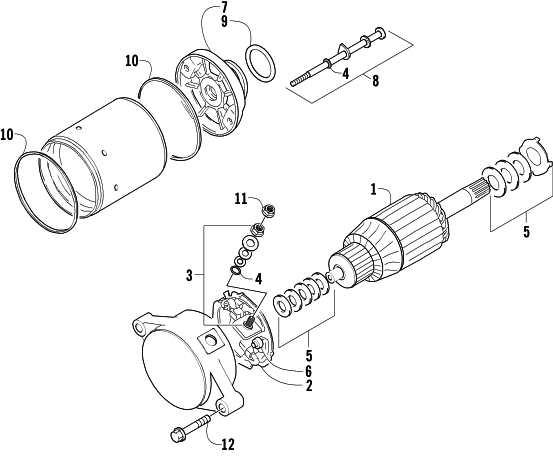 7
9
10
4
8
10
1
5
11
3
4
5
6
2
12