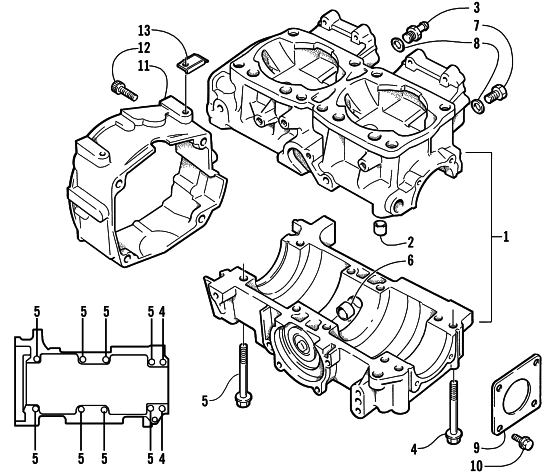 3
7
8
13
12
11
1
2
6
5
5
5
5
4
5
5
5
5
4
5
4
9
10