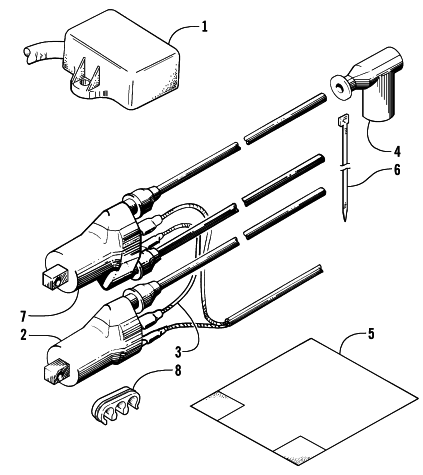 1
4
6
7
2
3
5
8