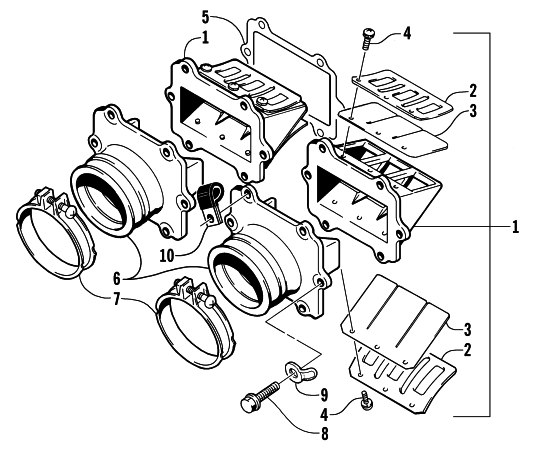 5
1
4
2
3
1
10
6
7
3
2
9
4
8