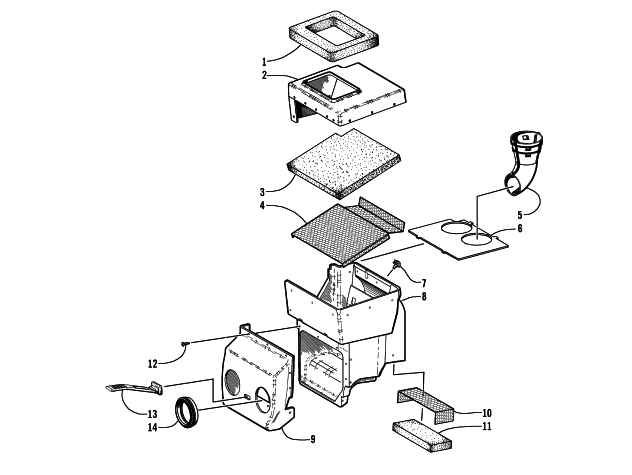 1
2
3
4
5
6
7
8
12
13
14
9
10
11