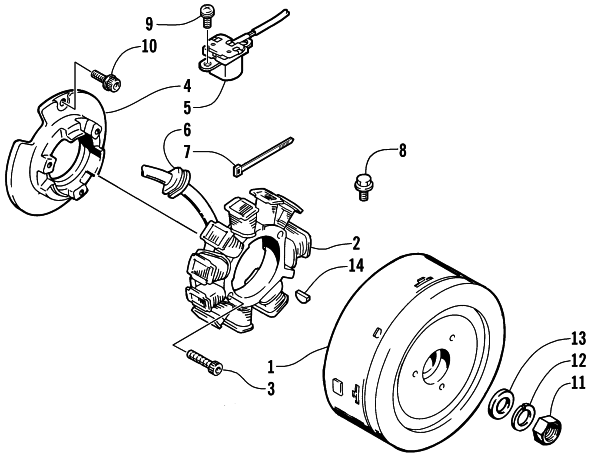 9
10
4
5
6
7
8
2
14
1
3
13
12
11