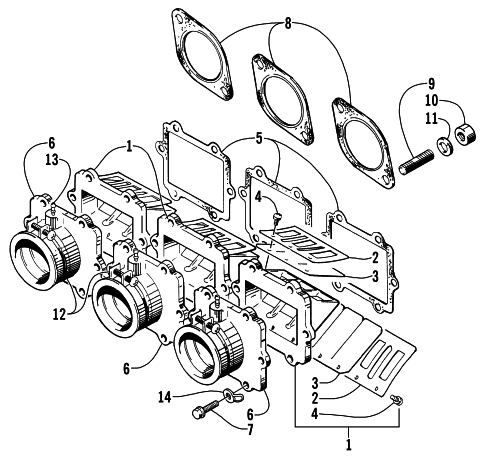 8
9
10
11
6
13
1
5
4
2
3
12
6
3
2
4
14
6
7
1