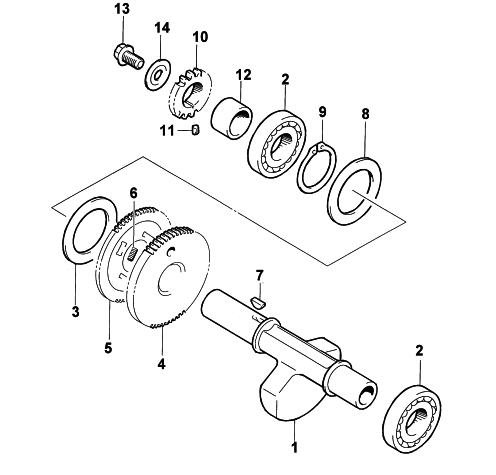 13
14
10
12
2
9
8
11
6
7
3
5
4
2
1