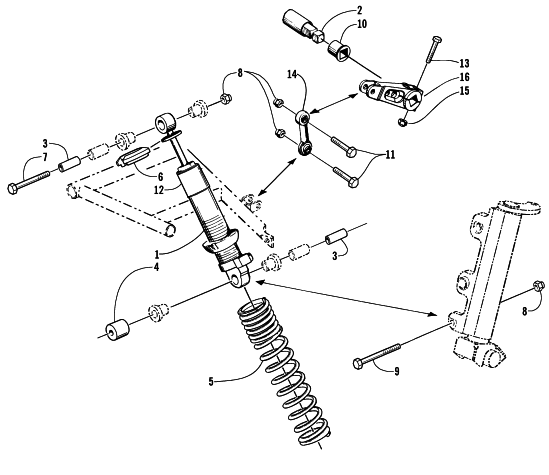 2
10
13
16
15
8
14
11
3
7
6
12
1
3
4
8
9
5