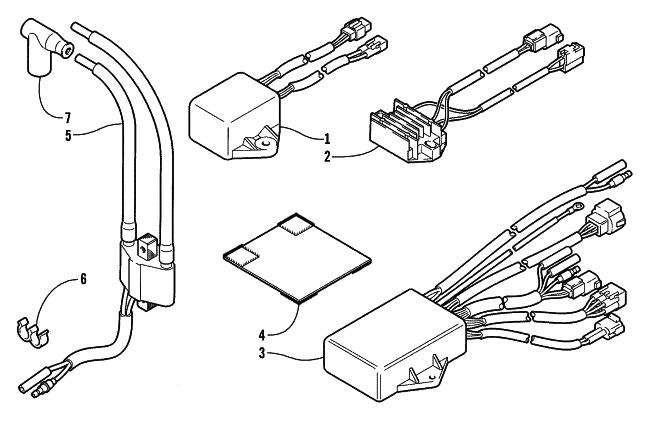 7
5
1
2
6
4
3