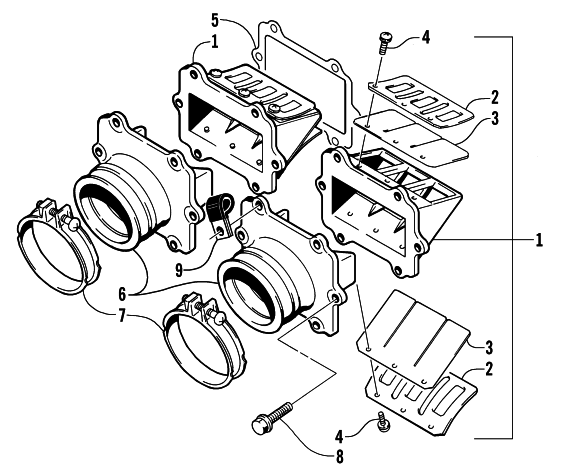 5
1
4
2
3
1
9
6
7
3
2
4
8