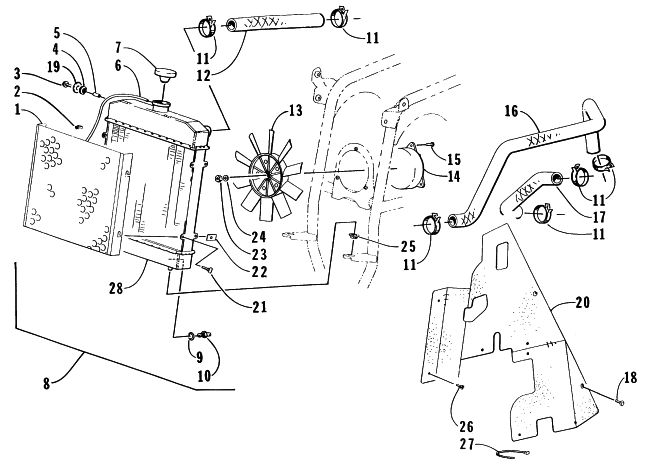 5
4
19
3
2
1
7
6
11
12
11
13
16
15
14
11
17
11
24
23
22
25
11
28
21
20
9
10
8
18
26
27