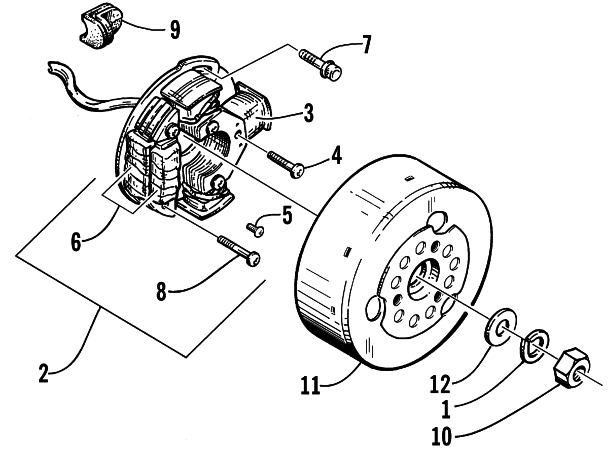 9
7
3
4
5
6
8
2
11
12
1
10