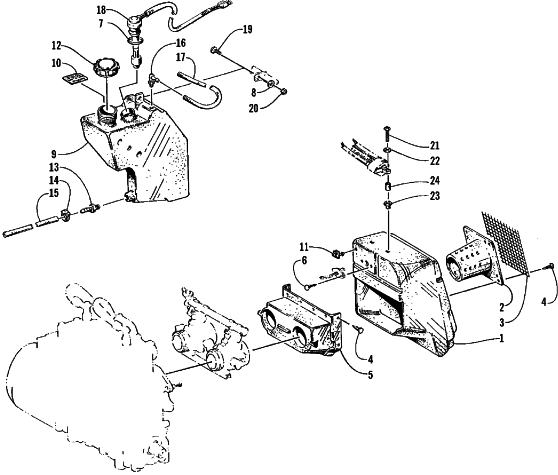 18
7
12
10
16
17
19
8
20
9
13
14
15
21
22
24
23
11
6
2
3
4
4
5
1