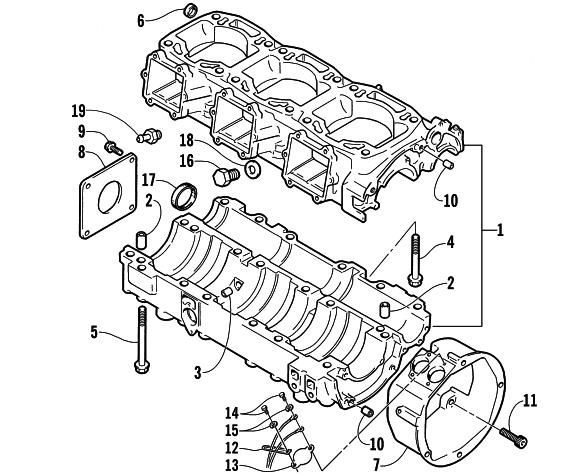 6
19
9
8
18
16
17
2
10
1
4
2
5
3
14
15
12
13
10
7
11