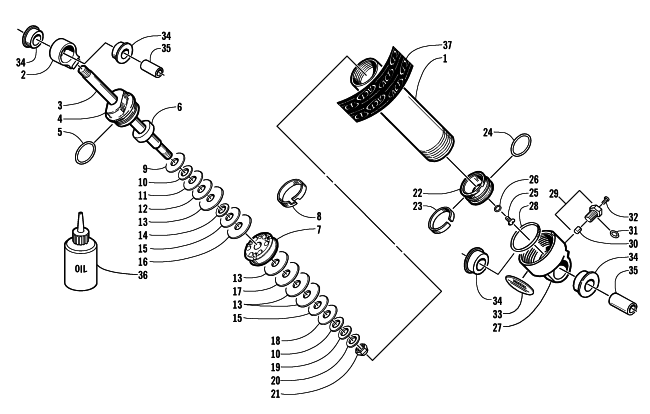 34
35
34
2
3
4
5
6
9
10
11
12
13
14
15
16
OIL
36
8
7
13
17
13
15
18
10
19
20
21
37
1
24
22
23
26
25
28
29
32
31
30
34
35
34
33
27