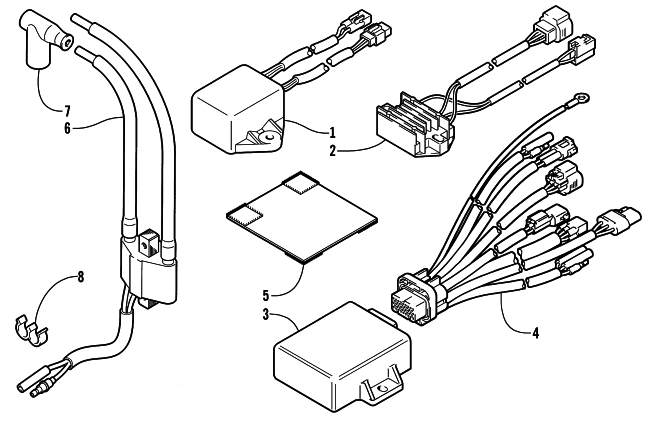 7
6
1
2
8
5
3
4