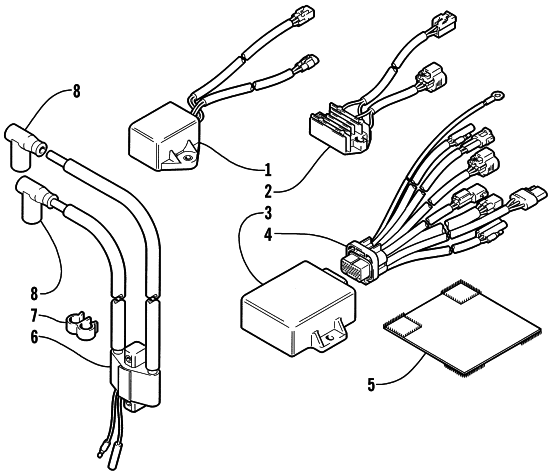 8
1
2
3
4
8
7
6
5