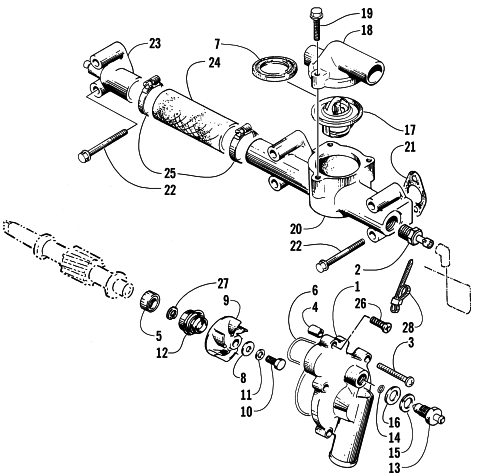 19
18
23
7
24
17
21
25
22
20
22
2
27
6
1
9
4
26
28
5
12
3
8
11
10
16
14
15
13