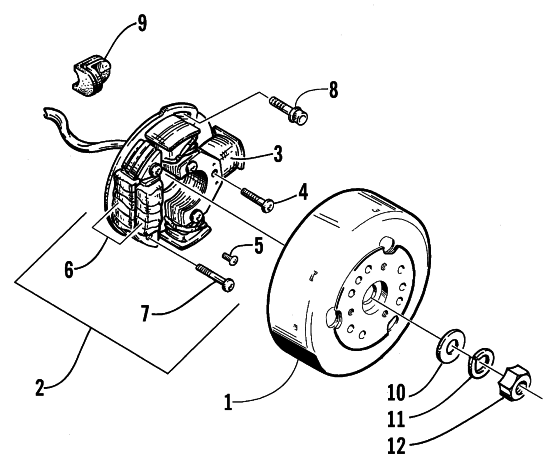 9
8
3
4
5
6
7
2
1
10
11
12