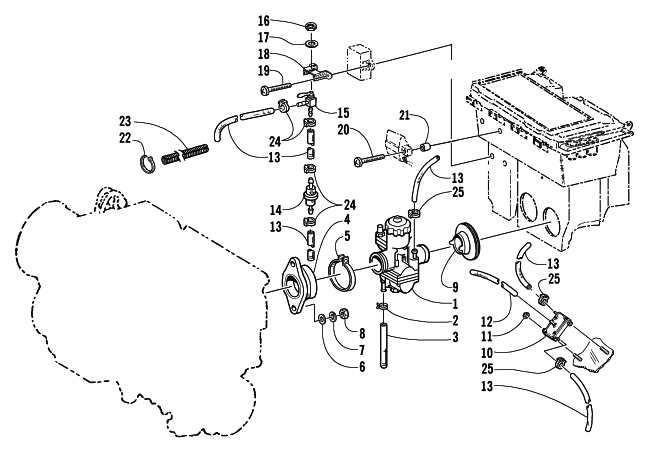 16
17
18
19
23
22
15
24
13
21
20
13
25
14
24
13
4
5
9
13
25
1
2
3
8
7
6
12
11
10
25
13