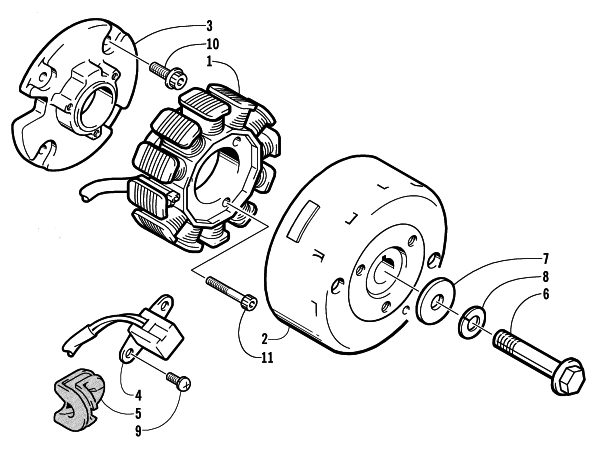 3
10
1
7
8
6
2
11
4
5
9