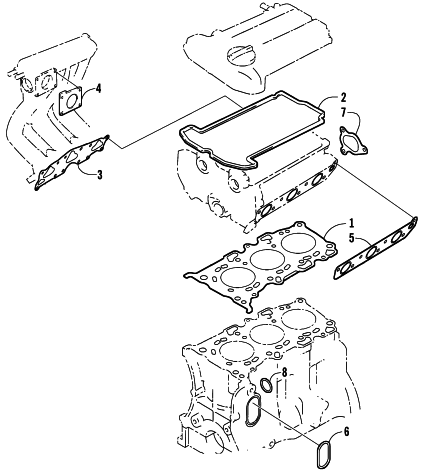 4
2
7
3
1
5
8
6