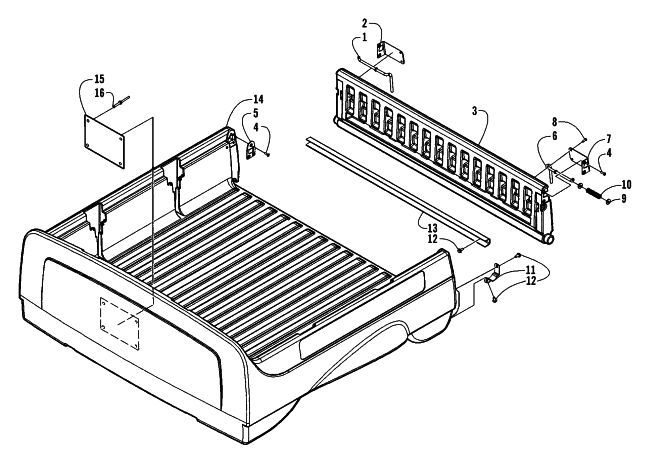 2
1
15
16
14
5
4
3
8
6
7
4
10
9
13
12
11
12