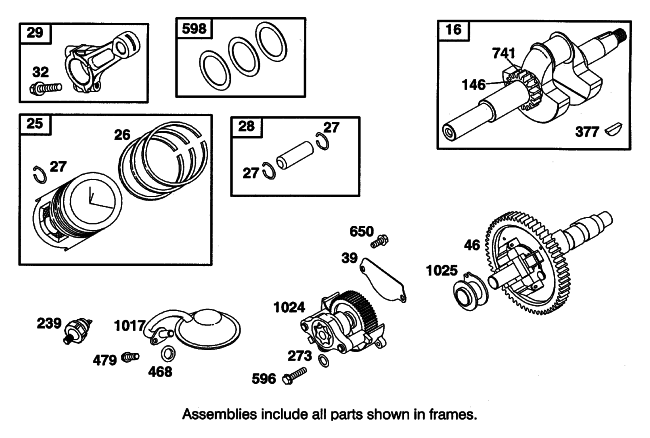 29
32
598
16
741
146
377
25
26
27
28
27
27
650
39
46
1025
1024
239
1017
479
468
273
596

Assemblies include all parts shown in frames.