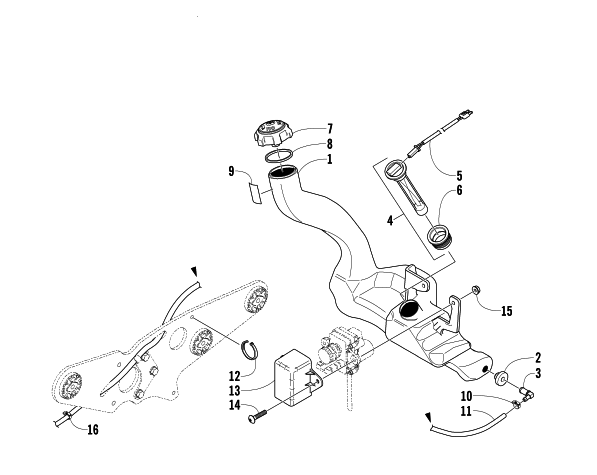 7
8
1
9
5
6
4
15
12
13
14
2
3
10
11
16