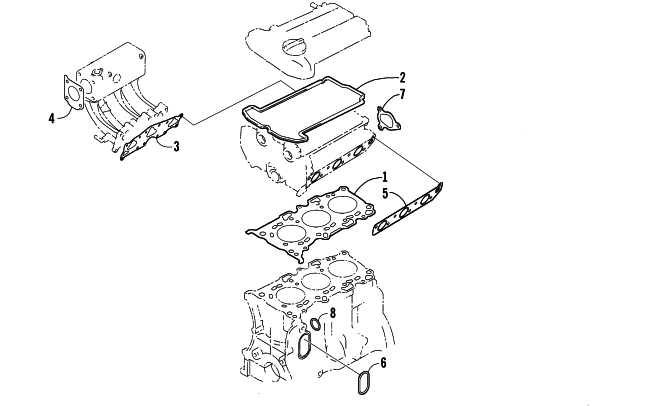 2
7
4
3
1
5
8
6