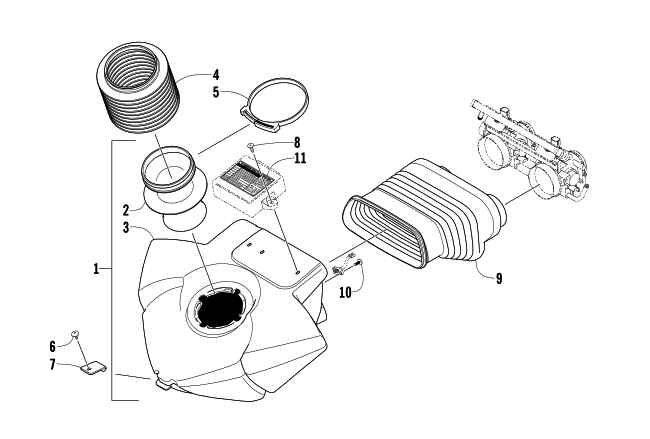 4
5
8
11
2
3
1
9
10
6
7