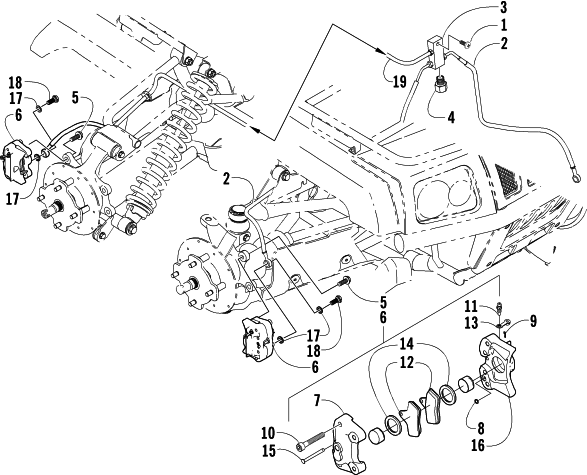 3
1
2
19
4
18
17
5
6
17
2
5
6
11
13
9
17
18
6
14
12
7
10
15
8
16