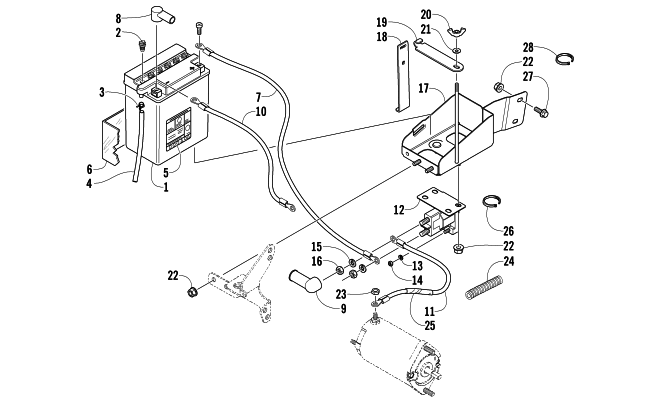 8
2
3
6
4
5
1
7
10
19
18
20
21
28
22
27
17
12
26
22
24
15
16
13
14
22
23
9
11
25