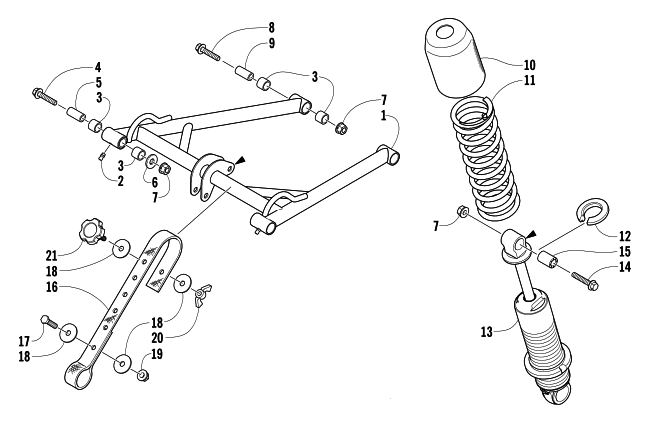 8
9
4
5
3
3
7
1
3
2
6
7
21
18
16
18
20
17
18
19
10
11
7
12
15
14
13