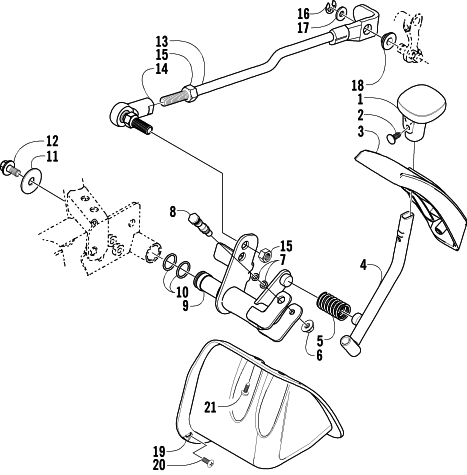 16
17
13
15
14
18
1
2
3
12
11
8
15
7
4
10
9
5
6
21
19
20