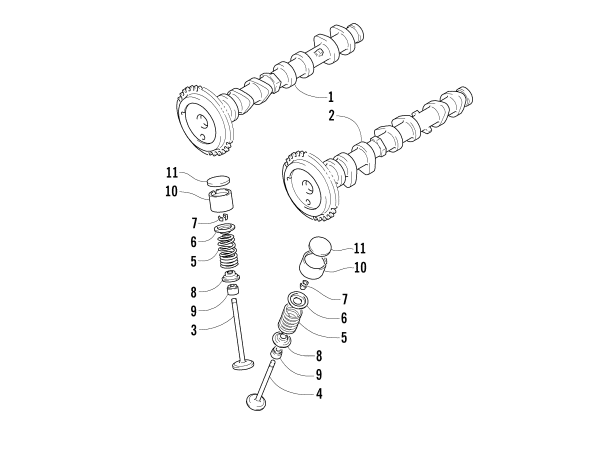 1
2
11
10
7
6
5
8
9
3
11
10
7
6
5
8
9
4