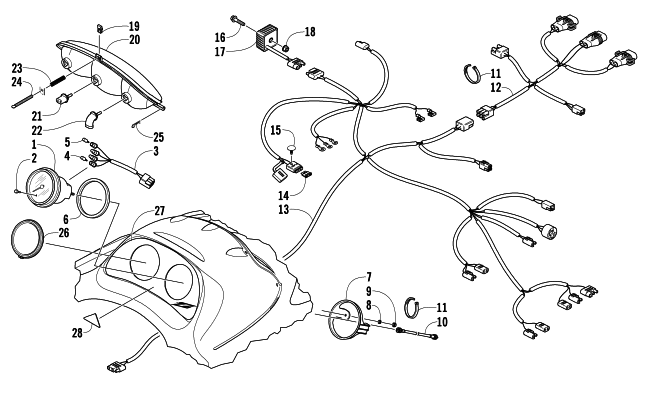 19
20
23
24
21
22
25
5
4
3
1
2
6
26
27
28
16
17
18
15
14
13
11
12
7
9
8
11
10