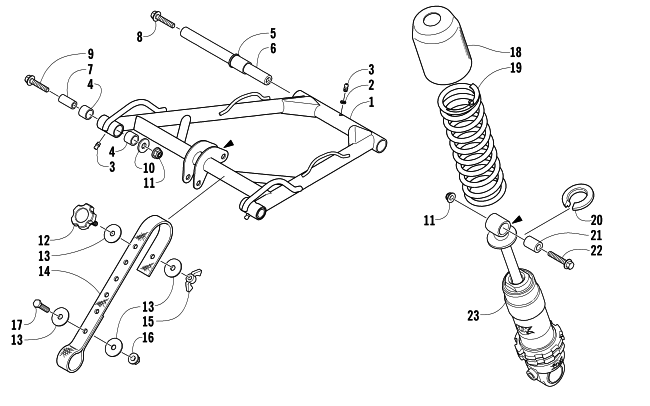 8
5
6
9
7
4
3
2
1
4
3
10
11
12
13
14
13
15
17
13
16
18
19
11
20
21
22
23