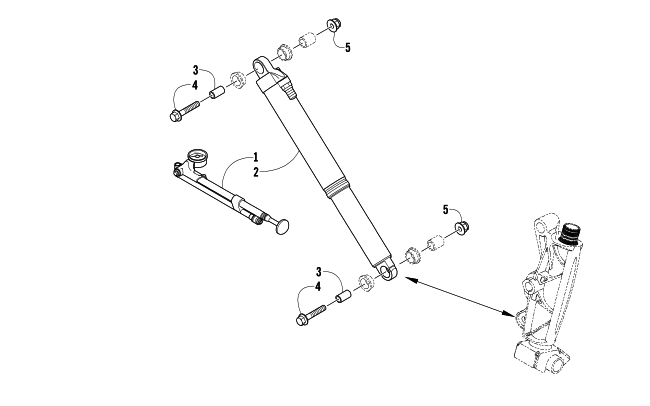 5
3
4
1
2
5
3
4