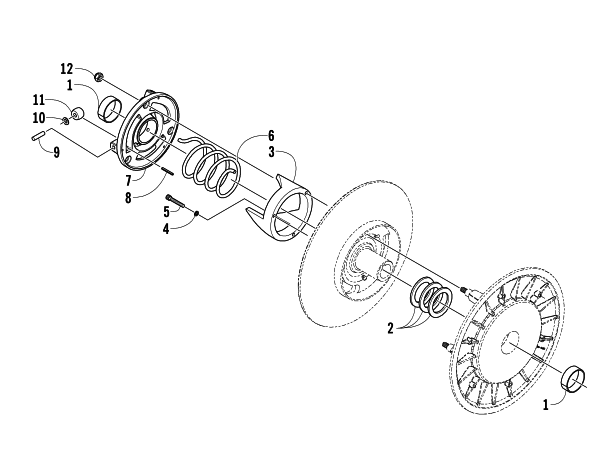 12
1
11
10
9
7
8
6
3
5
4
2
1